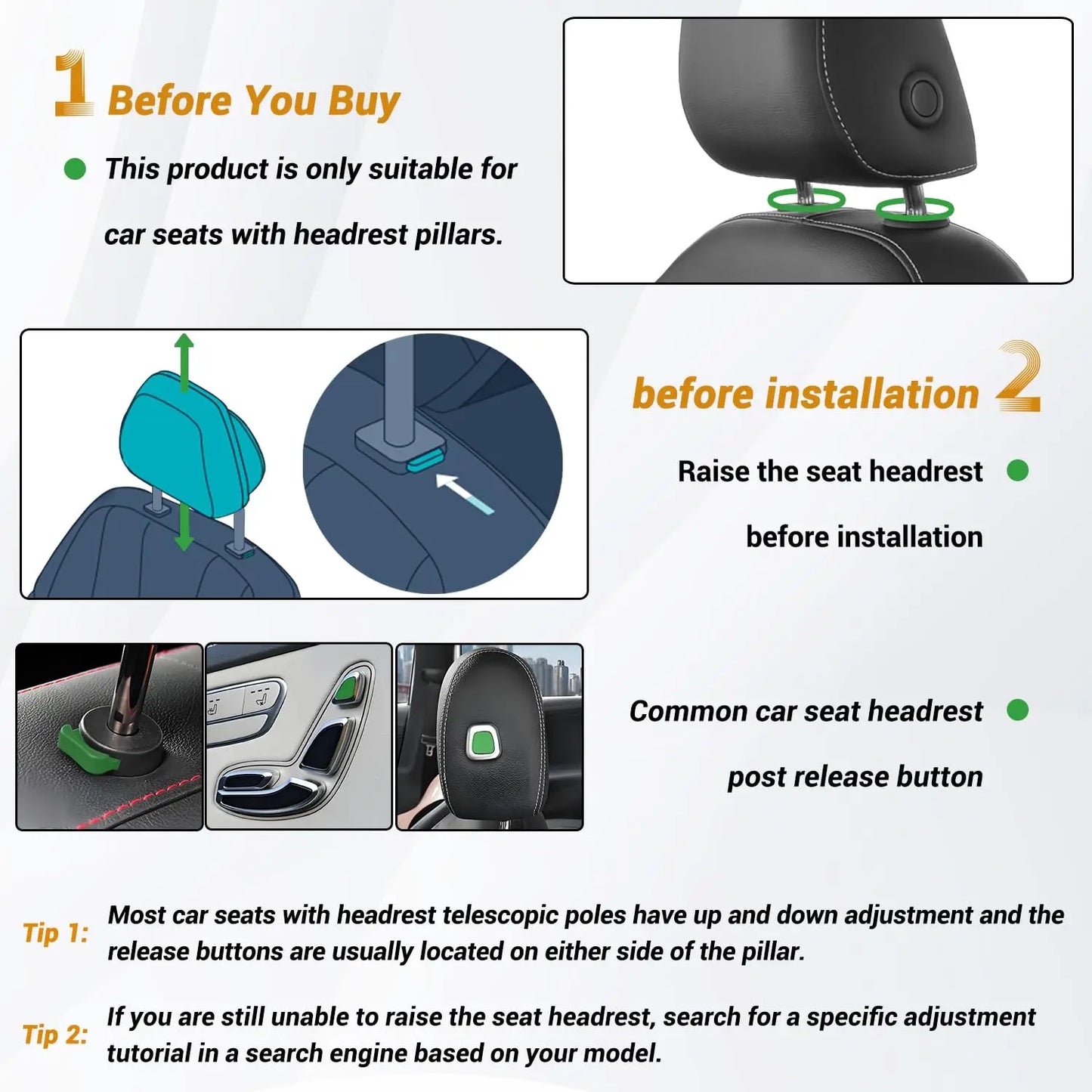 1 Before You Buy

This product is only suitable for car seats with headrest pillars.

before installation 2

Raise the seat headrest before installation

Common car seat headrest post release button

Tip 1: Most car seats with headrest telescopic poles have up and down adjustment and the release buttons are usually located on either side of the pillar.

Tip 2: If you are still unable to raise the seat headrest, search for a specific adjustment tutorial in a search engine based on your model.